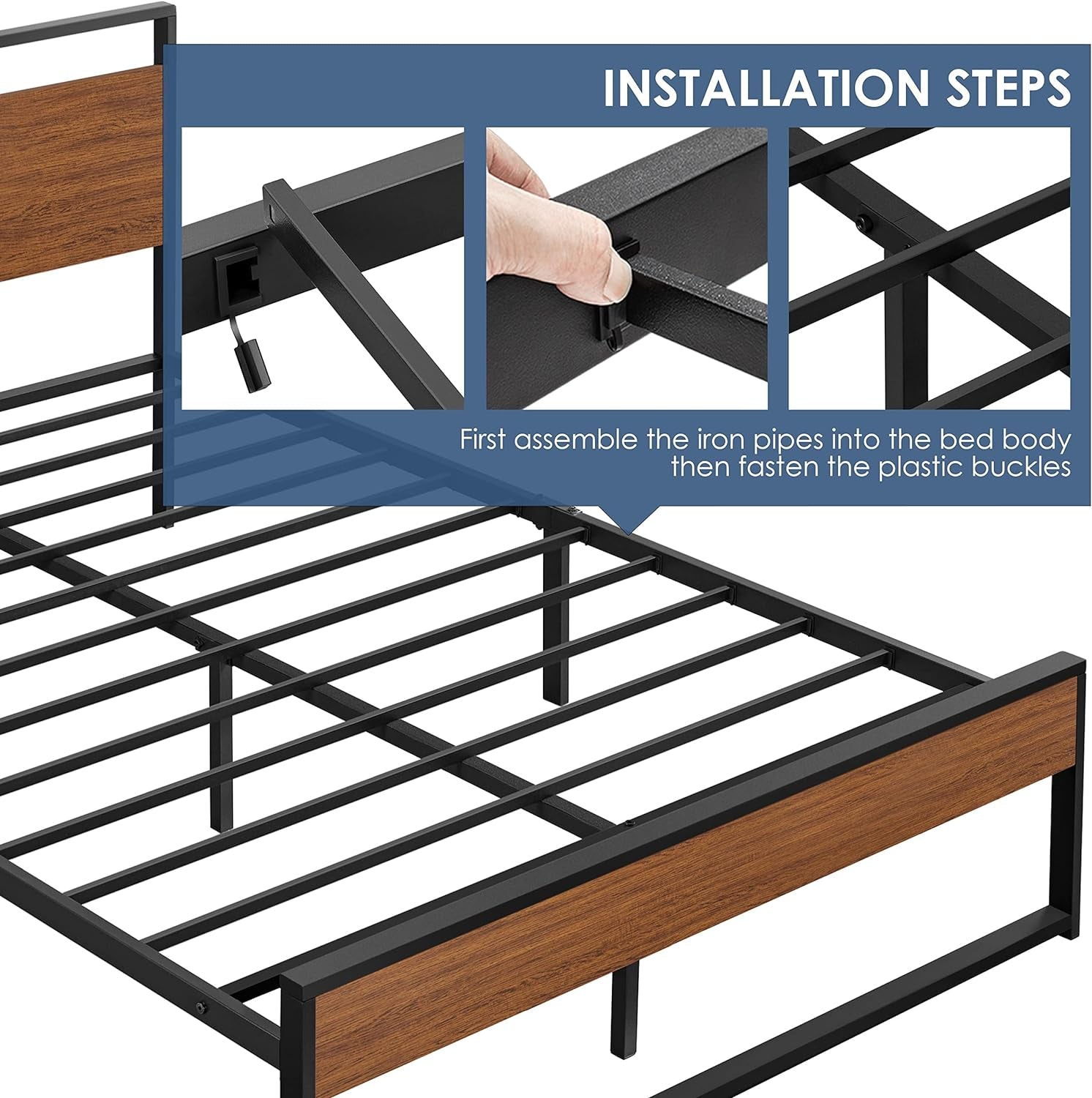 INSTALLATION STEPS

First assemble the iron pipes into the bed body then fasten the plastic buckles